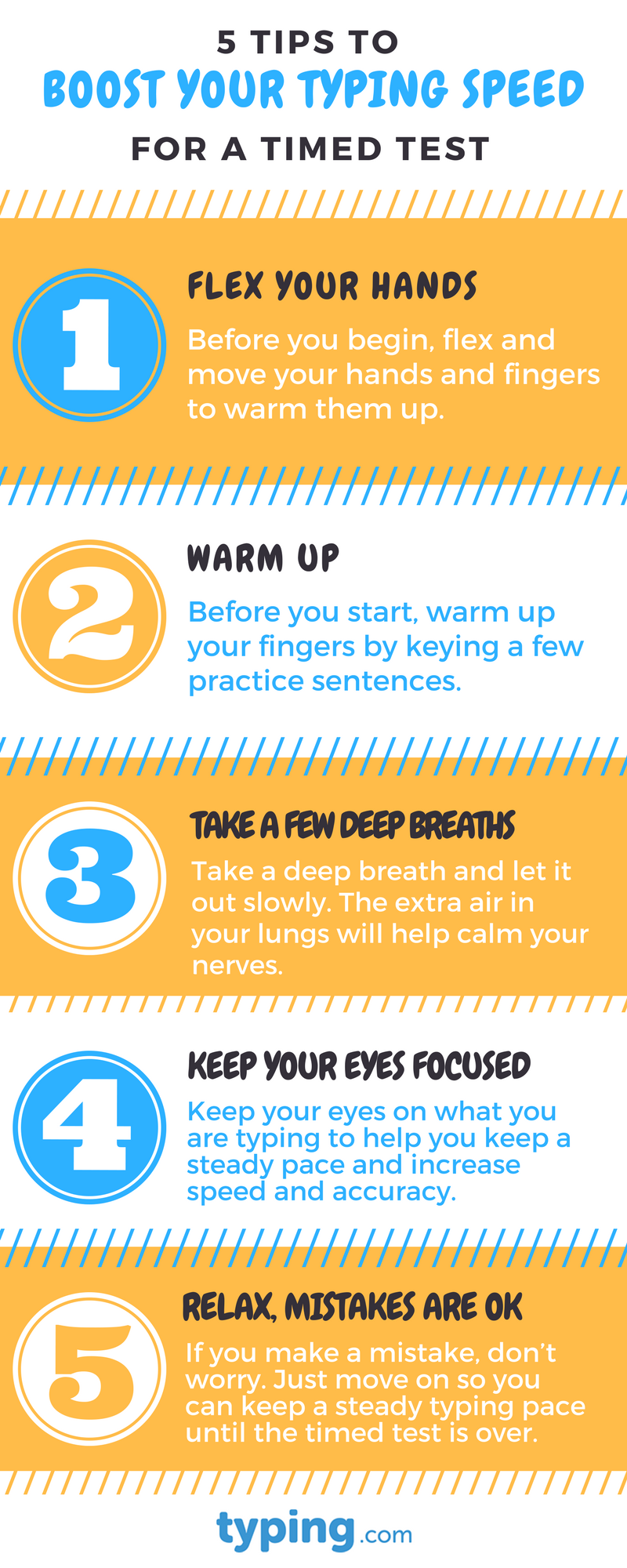 5 TIPS TO
BOOST YOUR TYPING SPEED
FOR A TIMED TEST

1

FLEX YOUR HANDS

Before you begin, flex and move your hands and fingers to warm them up.

2

WARM UP

Before you start, warm up your fingers by keying a few practice sentences.

3

TAKE A FEW DEEP BREATHS

Take a deep breath and let it out slowly. The extra air in your lungs will help calm your nerves.

4

KEEP YOUR EYES FOCUSED

Keep your eyes on what you are typing to help you keep a steady pace and increase speed and accuracy.

5

RELAX, MISTAKES ARE OK

If you make a mistake, don't worry. Just move on so you can keep a steady typing pace until the timed test is over.

typing.com